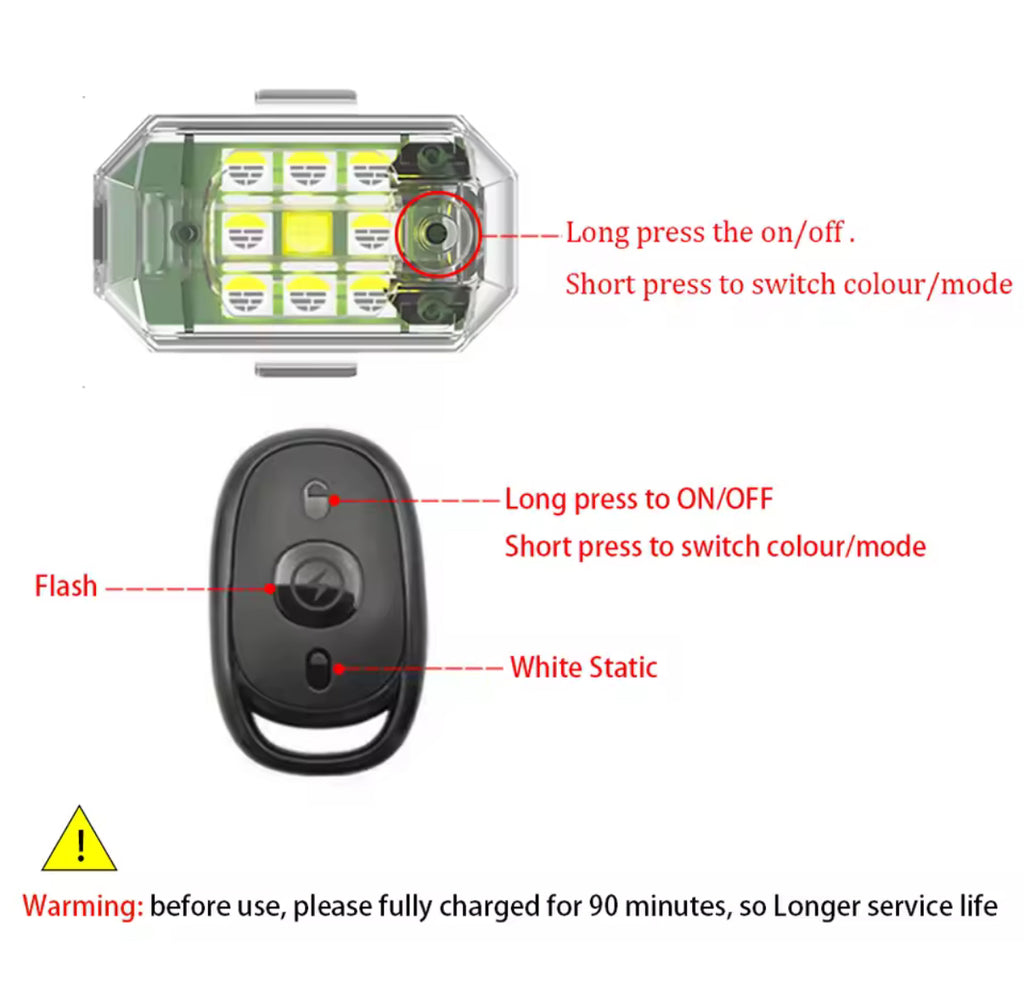 Long press the on/off .
Short press to switch colour/mode

Long press to ON/OFF
Short press to switch colour/mode

Flash

White Static

!

Warming: before use, please fully charged for 90 minutes, so Longer service life